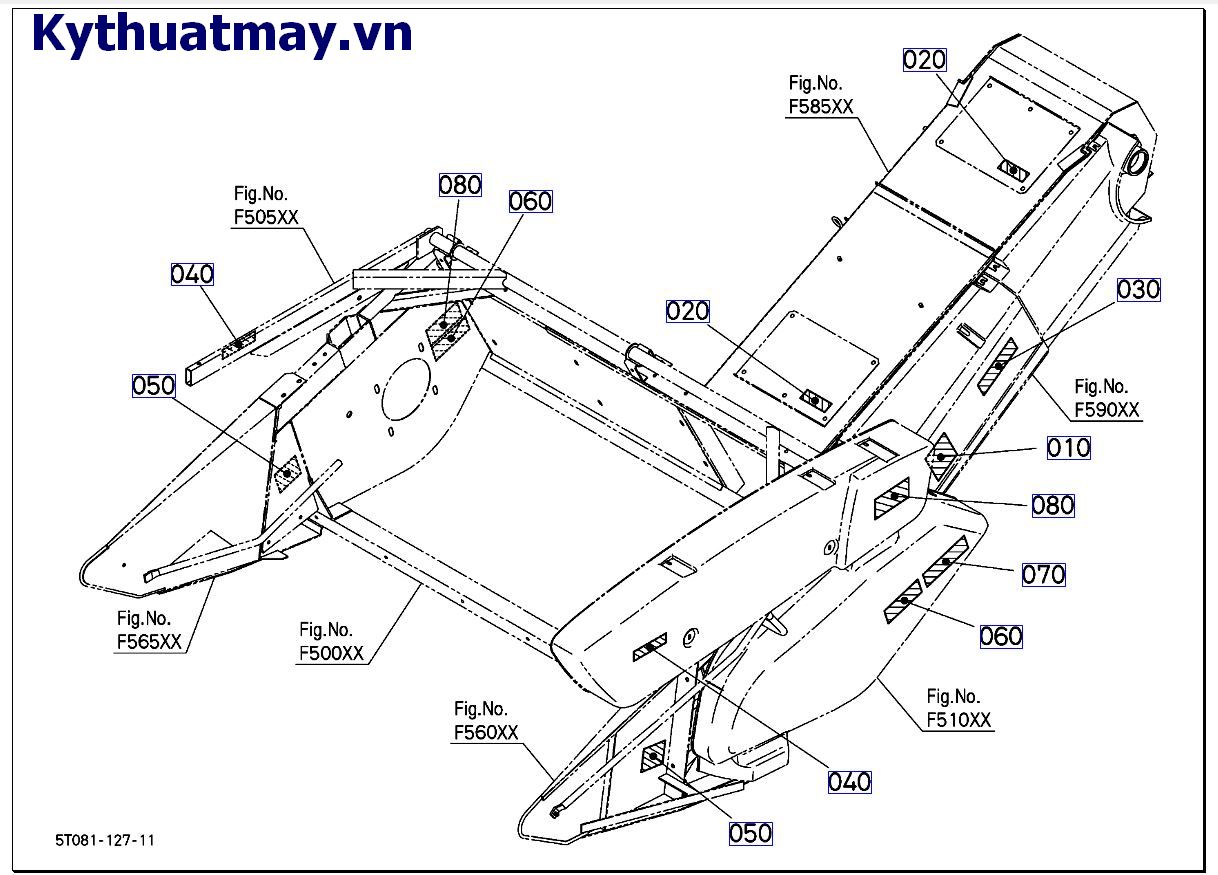 Kythuatmay.vn

020
Fig.No.
F585XX

Fig.No.
F505XX

080
060

040

020

030

050

Fig.No.
F590XX

010

080

070

060

Fig.No.
F565XX

Fig.No.
F500XX

Fig.No.
F510XX

Fig.No.
F560XX

040

050

5T081-127-11